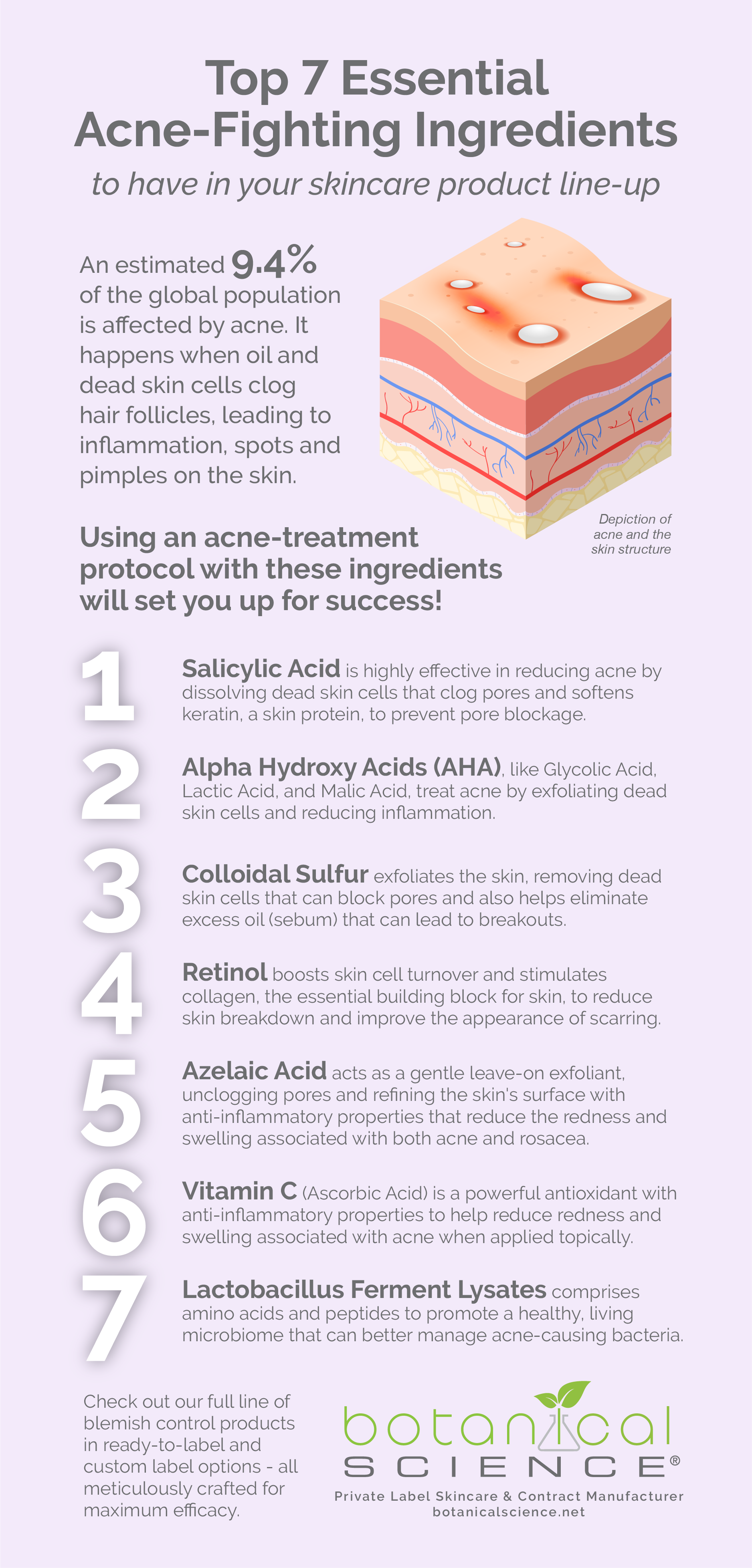 Top 7 Essential Acne-Fighting Ingredients

to have in your skincare product line-up

An estimated 9.4% of the global population is affected by acne. It happens when oil and dead skin cells clog hair follicles, leading to inflammation, spots and pimples on the skin.

Depiction of acne and the skin structure

Using an acne-treatment protocol with these ingredients will set you up for success!

1 Salicylic Acid is highly effective in reducing acne by dissolving dead skin cells that clog pores and softens keratin, a skin protein, to prevent pore blockage.

2 Alpha Hydroxy Acids (AHA), like Glycolic Acid, Lactic Acid, and Malic Acid, treat acne by exfoliating dead skin cells and reducing inflammation.

3 Colloidal Sulfur exfoliates the skin, removing dead skin cells that can block pores and also helps eliminate excess oil (sebum) that can lead to breakouts.

4 Retinol boosts skin cell turnover and stimulates collagen, the essential building block for skin, to reduce skin breakdown and improve the appearance of scarring.

5 Azelaic Acid acts as a gentle leave-on exfoliant, unclogging pores and refining the skin's surface with anti-inflammatory properties that reduce the redness and swelling associated with both acne and rosacea.

6 Vitamin C (Ascorbic Acid) is a powerful antioxidant with anti-inflammatory properties to help reduce redness and swelling associated with acne when applied topically.

7 Lactobacillus Ferment Lysates comprises amino acids and peptides to promote a healthy, living microbiome that can better manage acne-causing bacteria.

Check out our full line of blemish control products in ready-to-label and custom label options - all meticulously crafted for maximum efficacy.

botanical SCIENCE®
Private Label Skincare & Contract Manufacturer
botanicalscience.net